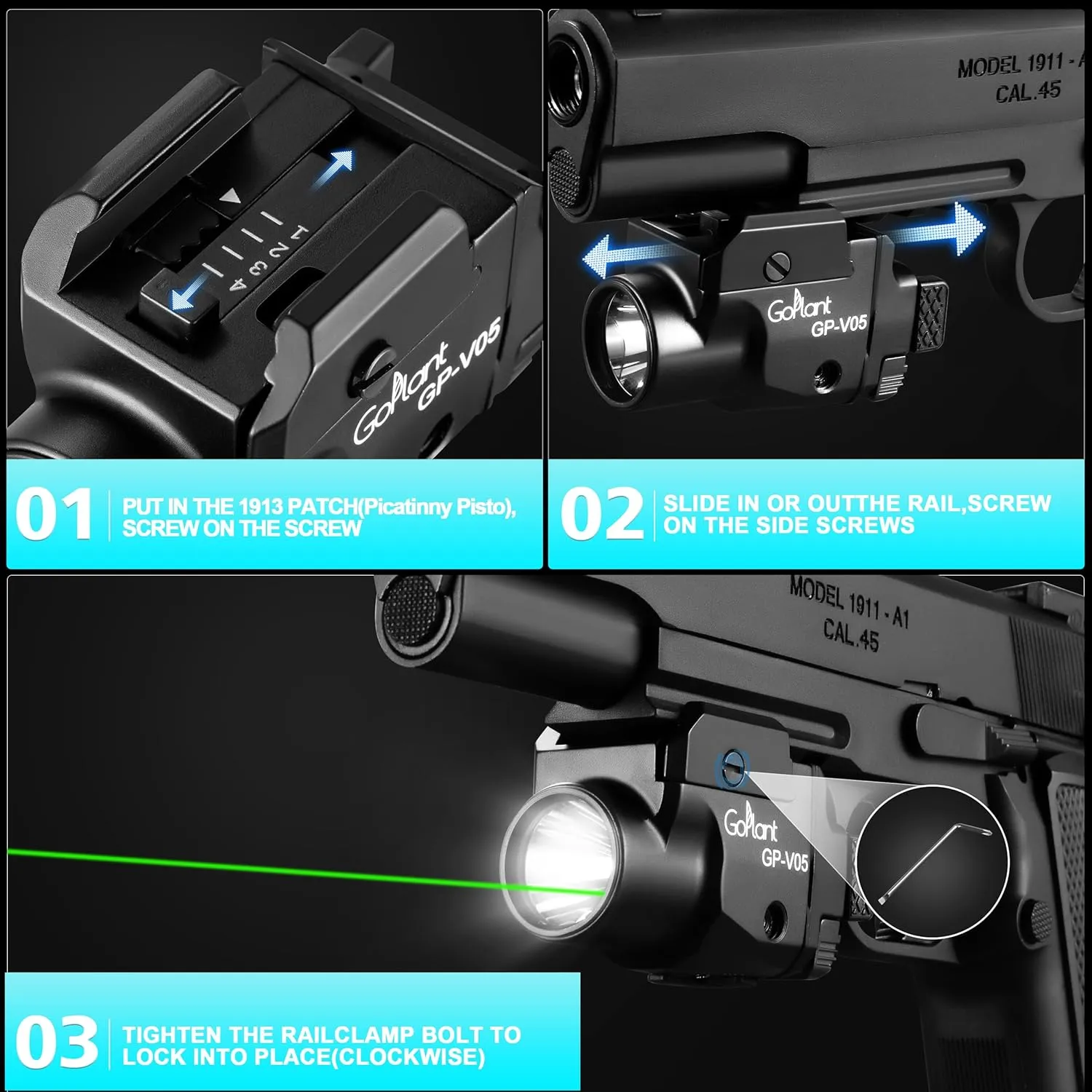 1
2
3
4

GoPlant
GP-V05

MODEL 1911 - A
CAL.45

GoPlant
GP-V05

01 PUT IN THE 1913 PATCH(Picatinny Pisto), SCREW ON THE SCREW

02 SLIDE IN OR OUTTHE RAIL,SCREW ON THE SIDE SCREWS

MODEL 1911 - A1
CAL.45

GoPlant
GP-V05

03 TIGHTEN THE RAILCLAMP BOLT TO LOCK INTO PLACE(CLOCKWISE)