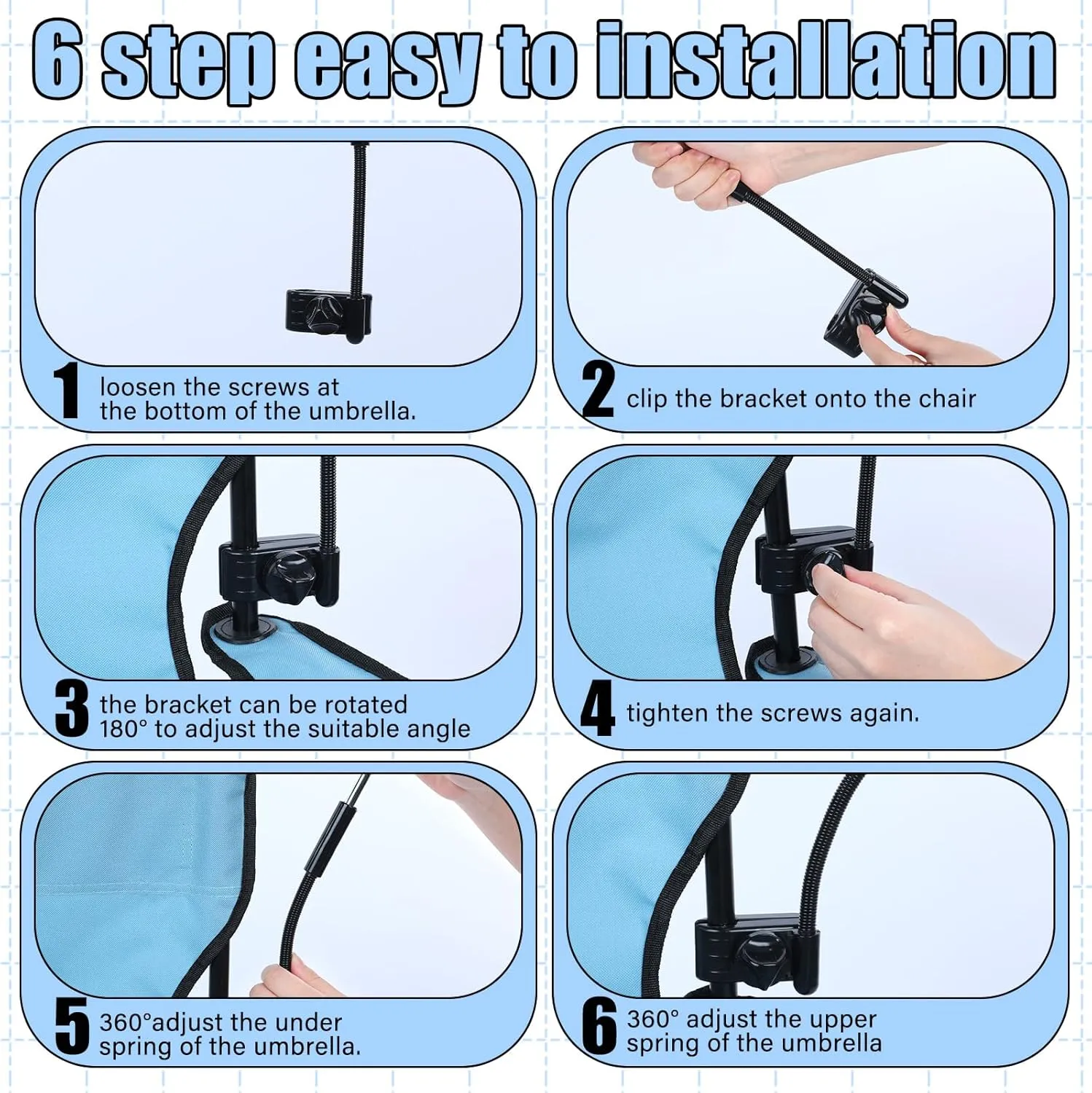 6 step easy to installation

1 loosen the screws at the bottom of the umbrella.

2 clip the bracket onto the chair

3 the bracket can be rotated 180° to adjust the suitable angle

4 tighten the screws again.

5 360°adjust the under spring of the umbrella.

6 360° adjust the upper spring of the umbrella