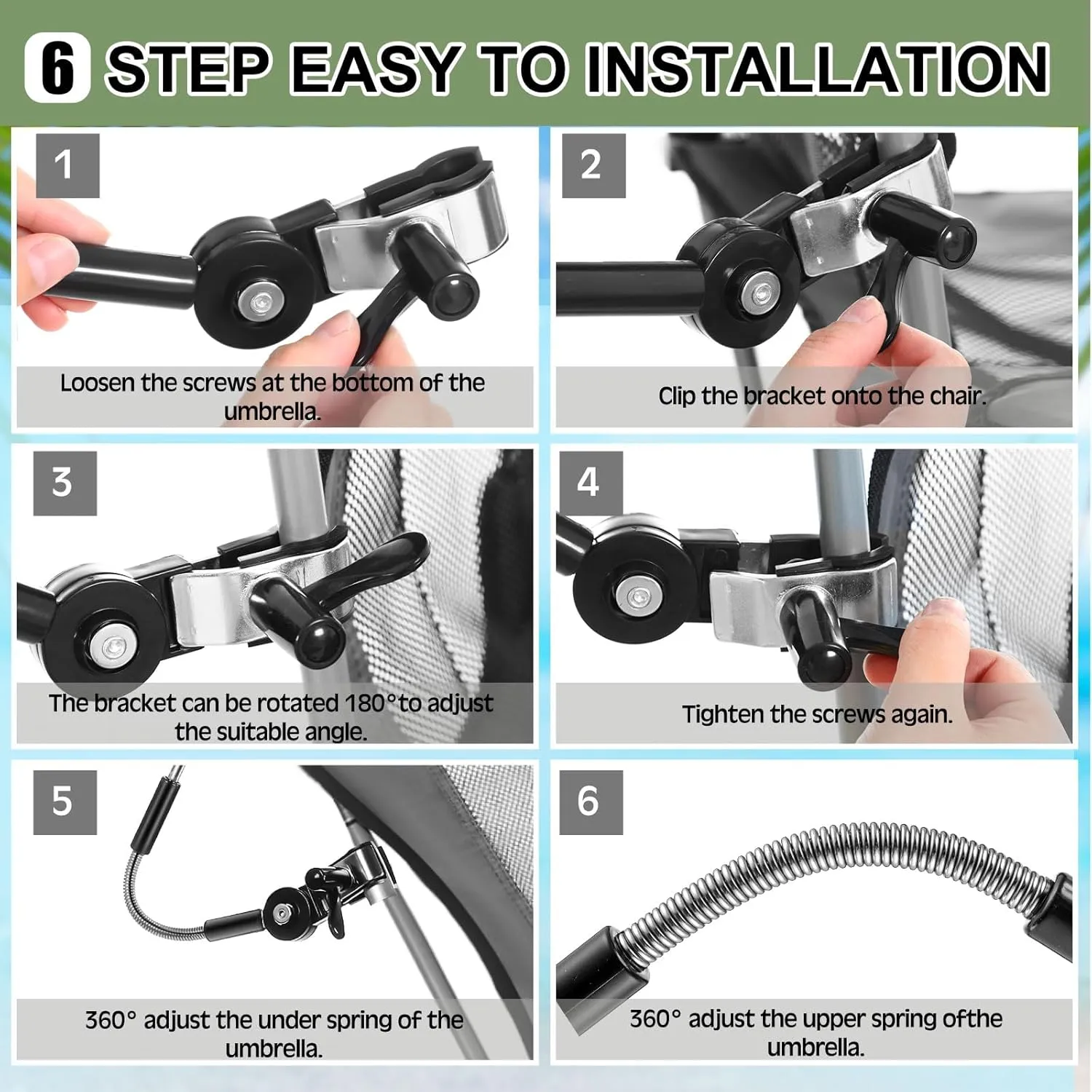 6 STEP EASY TO INSTALLATION

1

Loosen the screws at the bottom of the umbrella.

2

Clip the bracket onto the chair.

3

The bracket can be rotated 180°to adjust the suitable angle.

4

Tighten the screws again.

5

360° adjust the under spring of the umbrella.

6

360° adjust the upper spring ofthe umbrella.