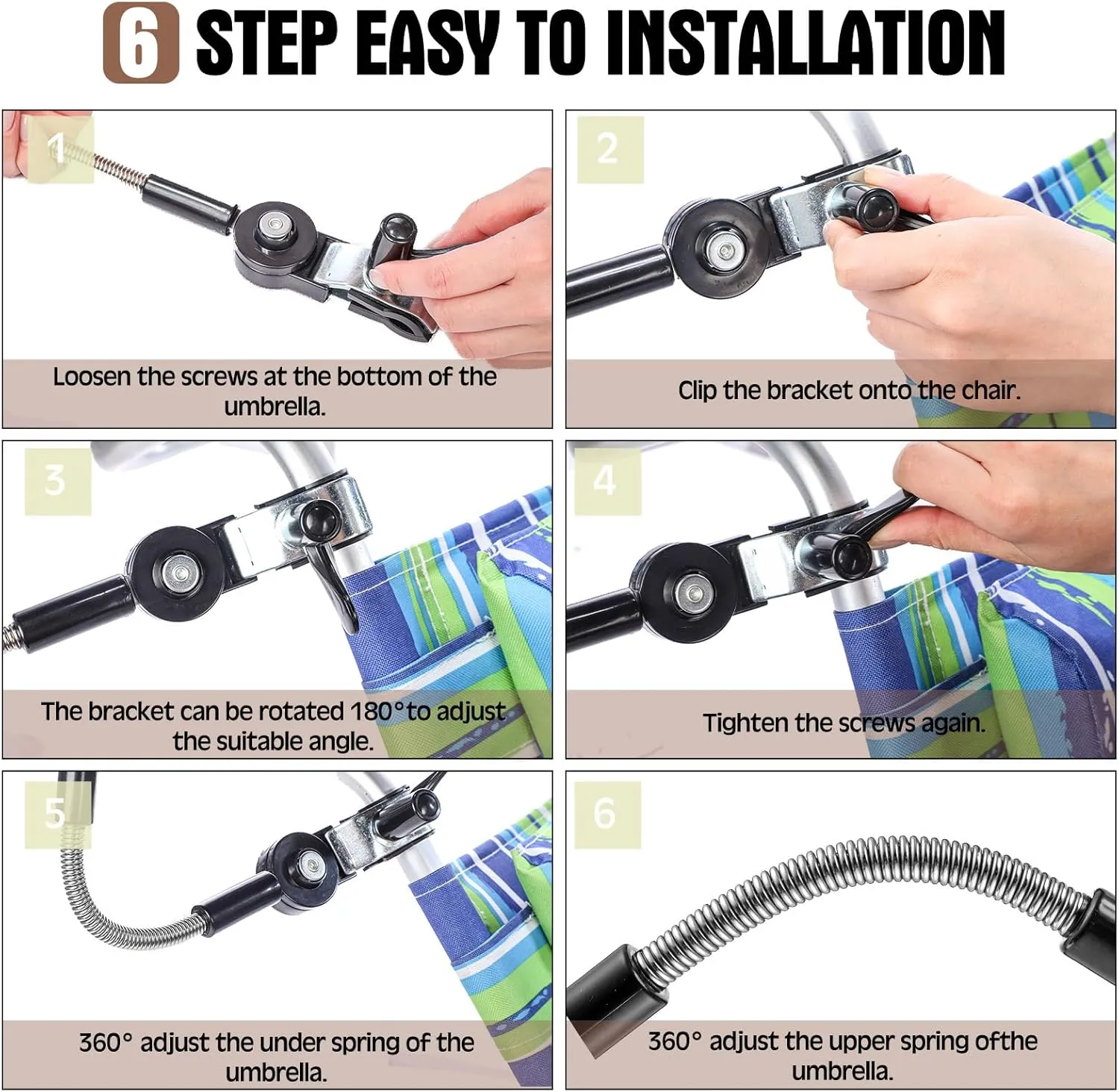 6 STEP EASY TO INSTALLATION

1
Loosen the screws at the bottom of the umbrella.

2
Clip the bracket onto the chair.

3
The bracket can be rotated 180°to adjust the suitable angle.

4
Tighten the screws again.

5
360° adjust the under spring of the umbrella.

6
360° adjust the upper spring ofthe umbrella.