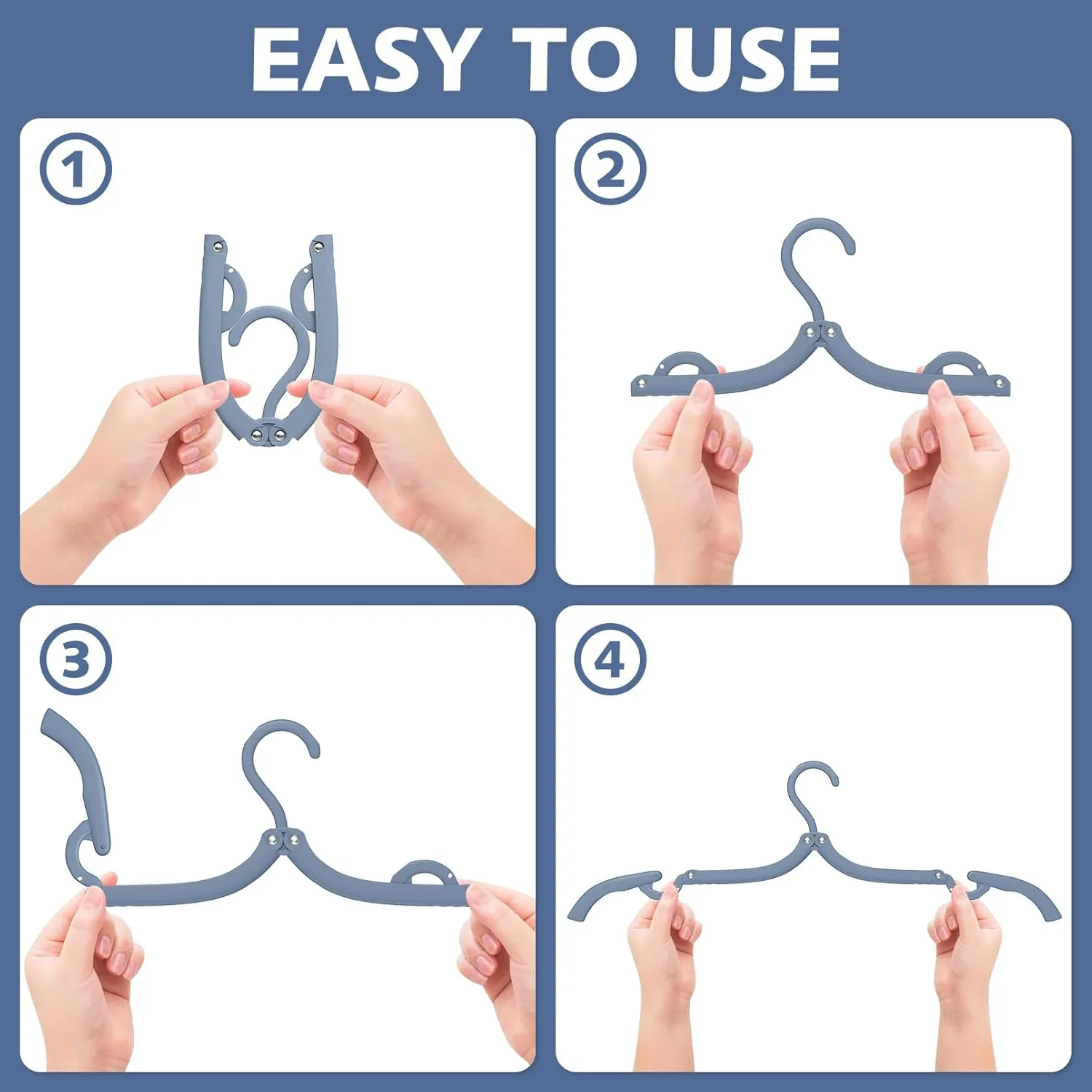 EASY TO USE

①

②

③

④