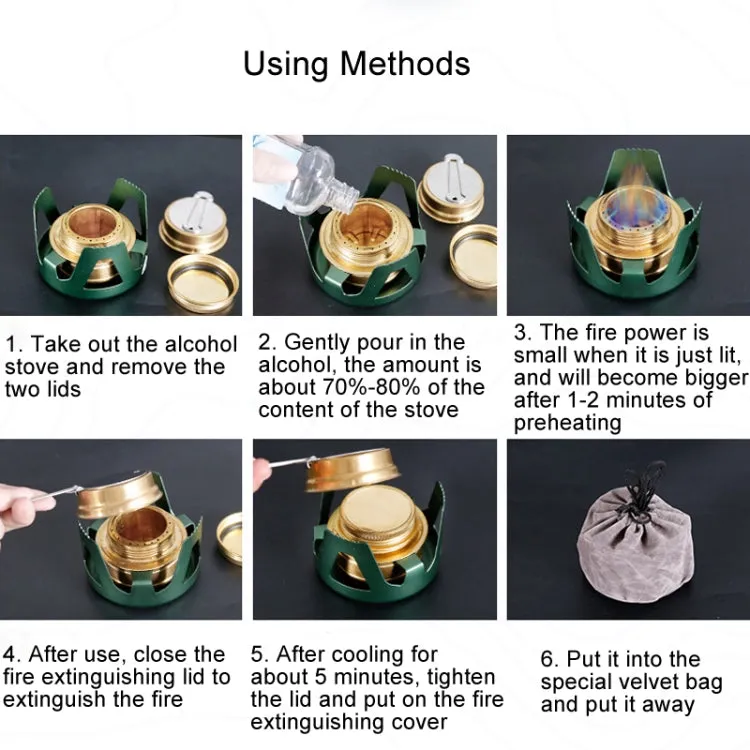 Using Methods

1. Take out the alcohol stove and remove the two lids

2. Gently pour in the alcohol, the amount is about 70%-80% of the content of the stove

3. The fire power is small when it is just lit, and will become bigger after 1-2 minutes of preheating

4. After use, close the fire extinguishing lid to extinguish the fire

5. After cooling for about 5 minutes, tighten the lid and put on the fire extinguishing cover

6. Put it into the special velvet bag and put it away