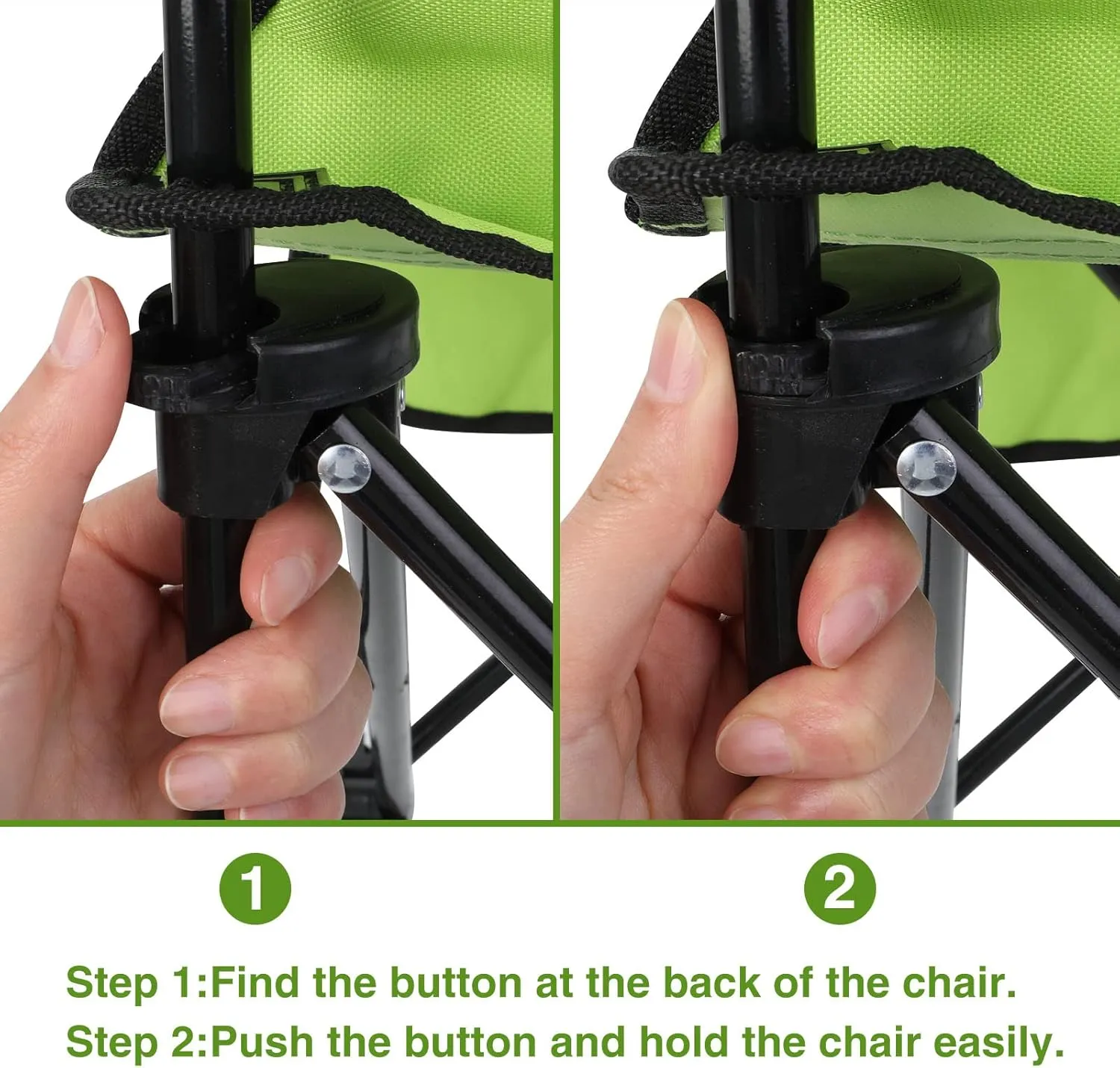 1

2

Step 1:Find the button at the back of the chair.
Step 2:Push the button and hold the chair easily.