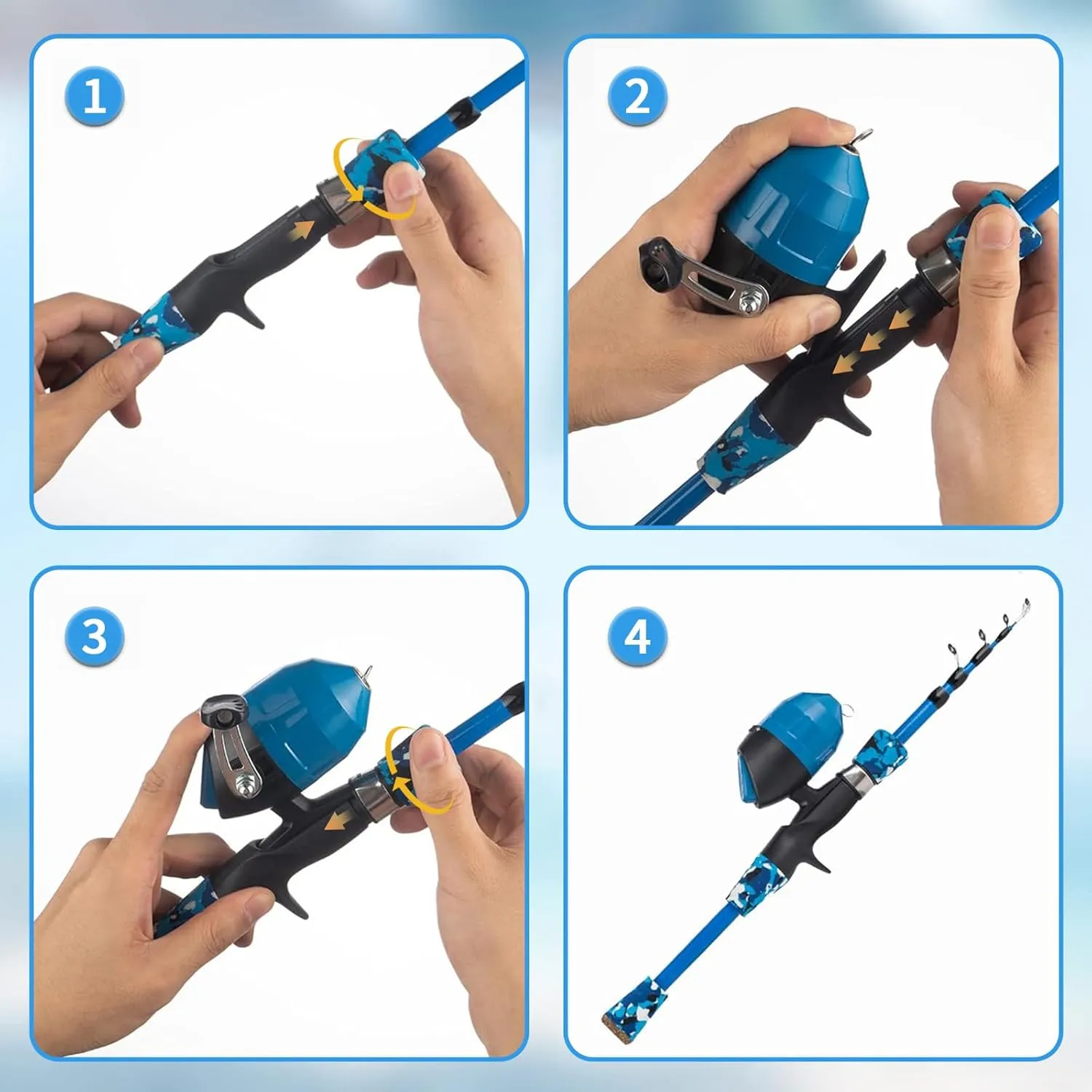 1

2

3

4