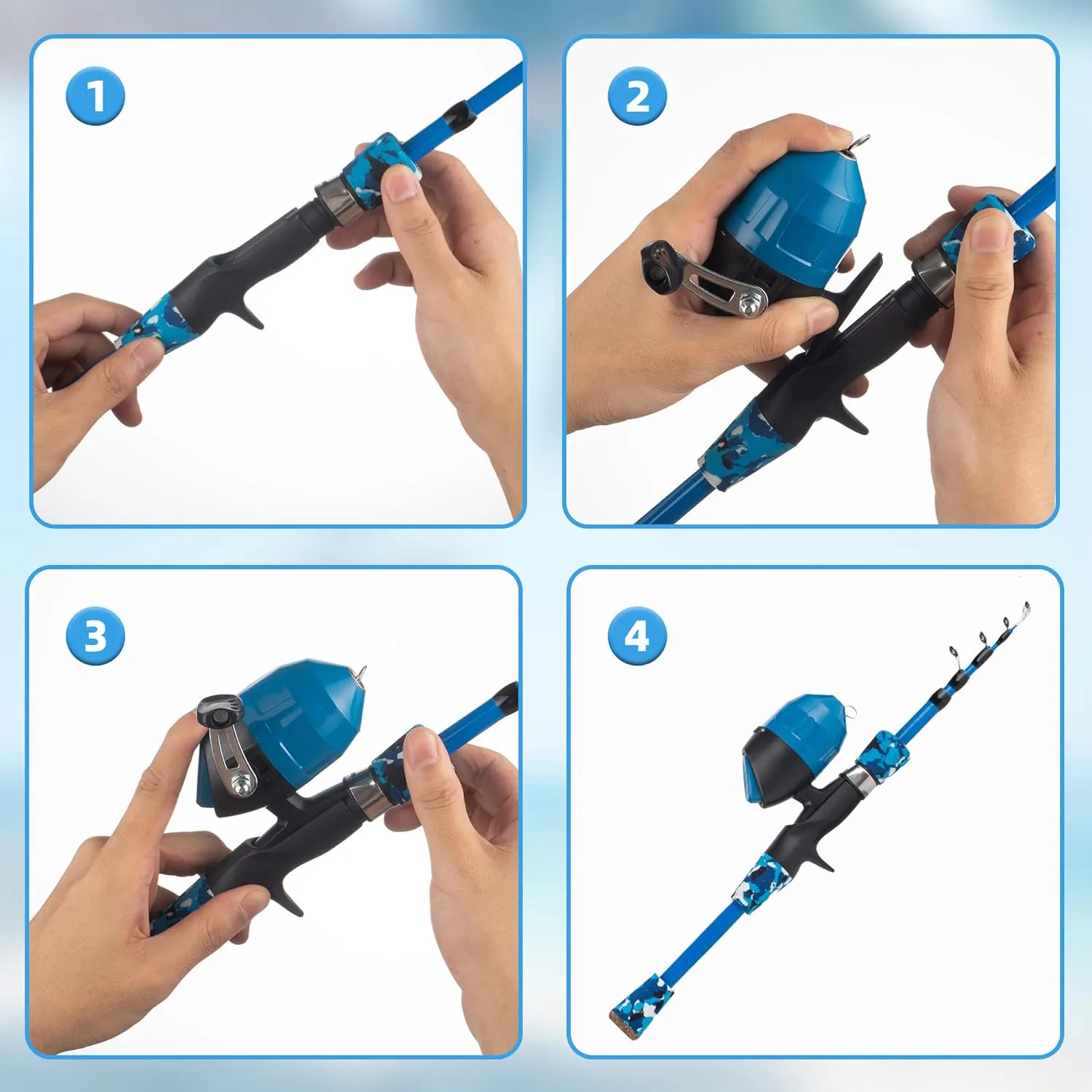 1

2

3

4