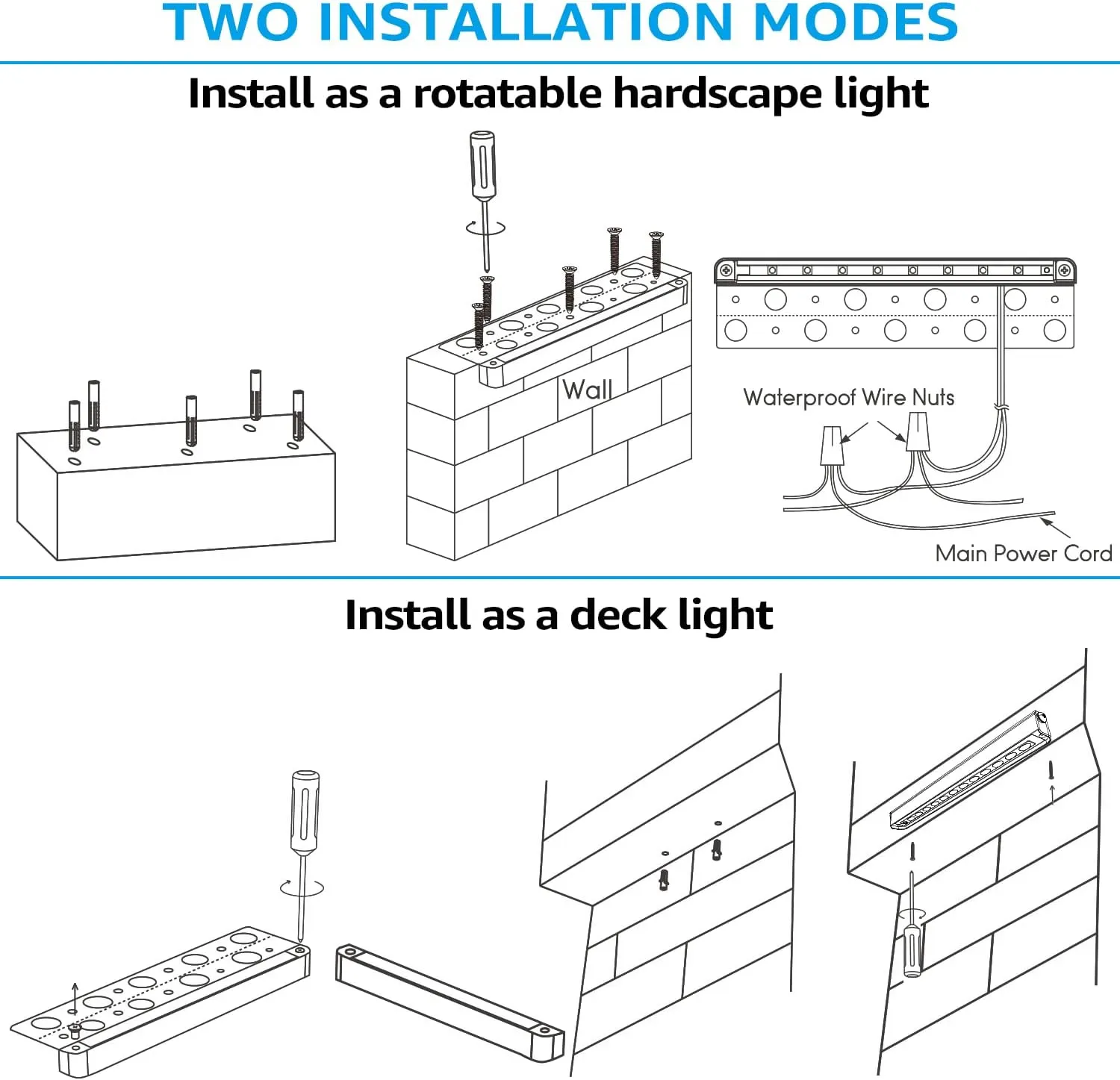 TWO INSTALLATION MODES

Install as a rotatable hardscape light

Wall

Waterproof Wire Nuts

Main Power Cord

Install as a deck light