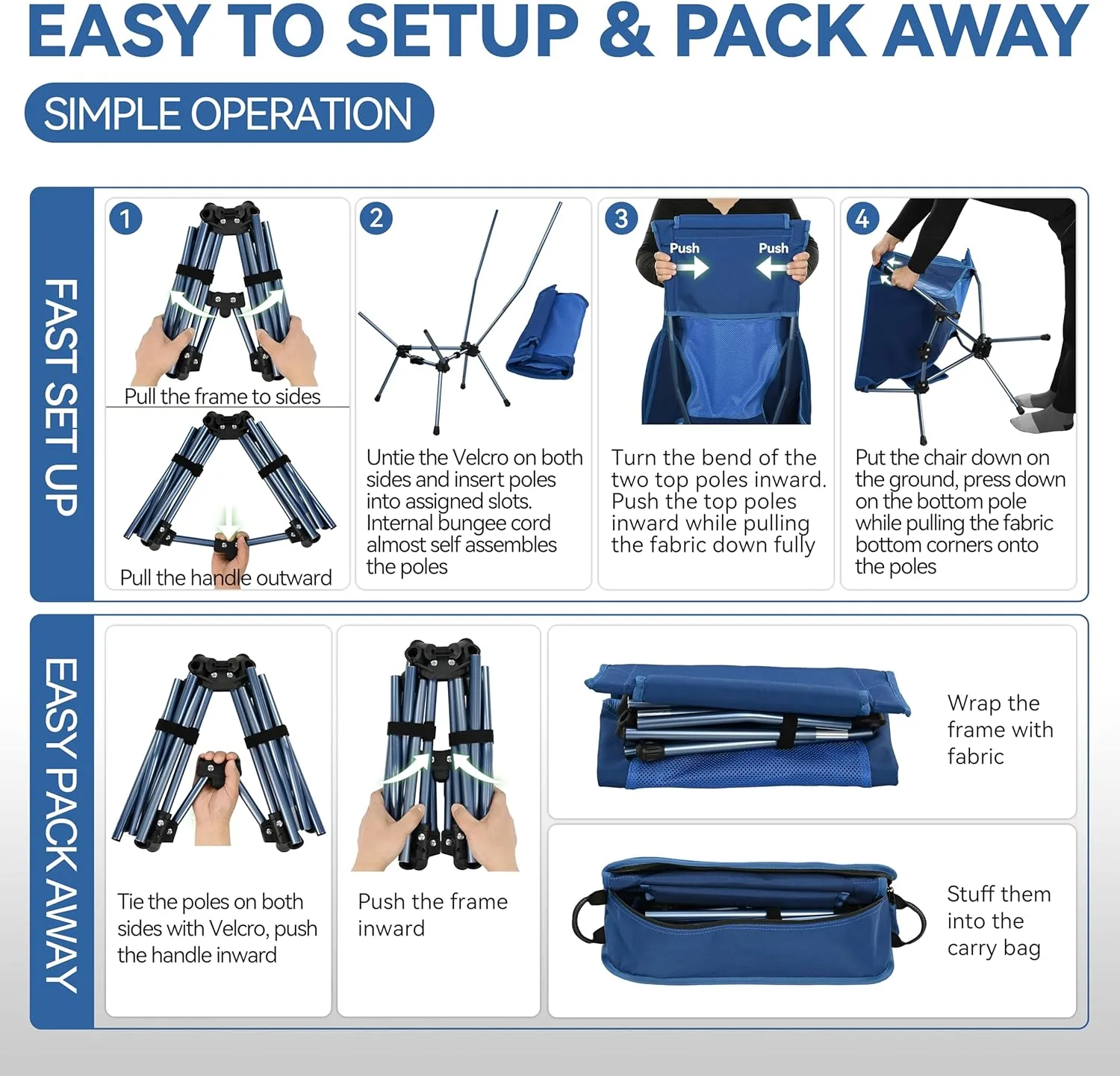 EASY TO SETUP & PACK AWAY

SIMPLE OPERATION

FAST SET UP

1

Pull the frame to sides

Pull the handle outward

2

Untie the Velcro on both sides and insert poles into assigned slots. Internal bungee cord almost self assembles the poles

3

Push

Push

Turn the bend of the two top poles inward. Push the top poles inward while pulling the fabric down fully

4

Put the chair down on the ground, press down on the bottom pole while pulling the fabric bottom corners onto the poles

EASY PACK AWAY

Tie the poles on both sides with Velcro, push the handle inward

Push the frame inward

Wrap the frame with fabric

Stuff them into the carry bag