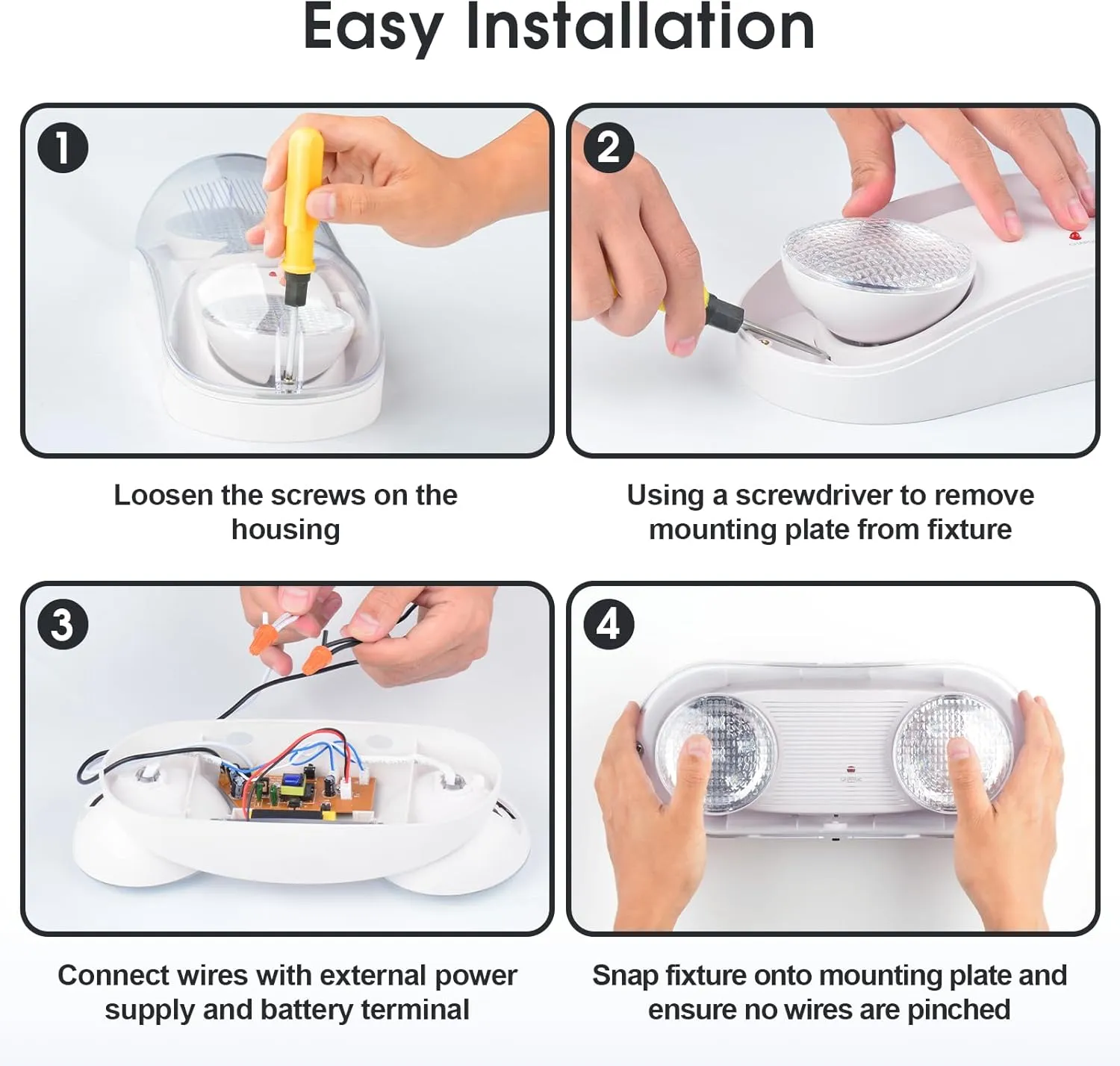 Easy Installation

1

Loosen the screws on the housing

2

Using a screwdriver to remove mounting plate from fixture

3

Connect wires with external power supply and battery terminal

4

Snap fixture onto mounting plate and ensure no wires are pinched