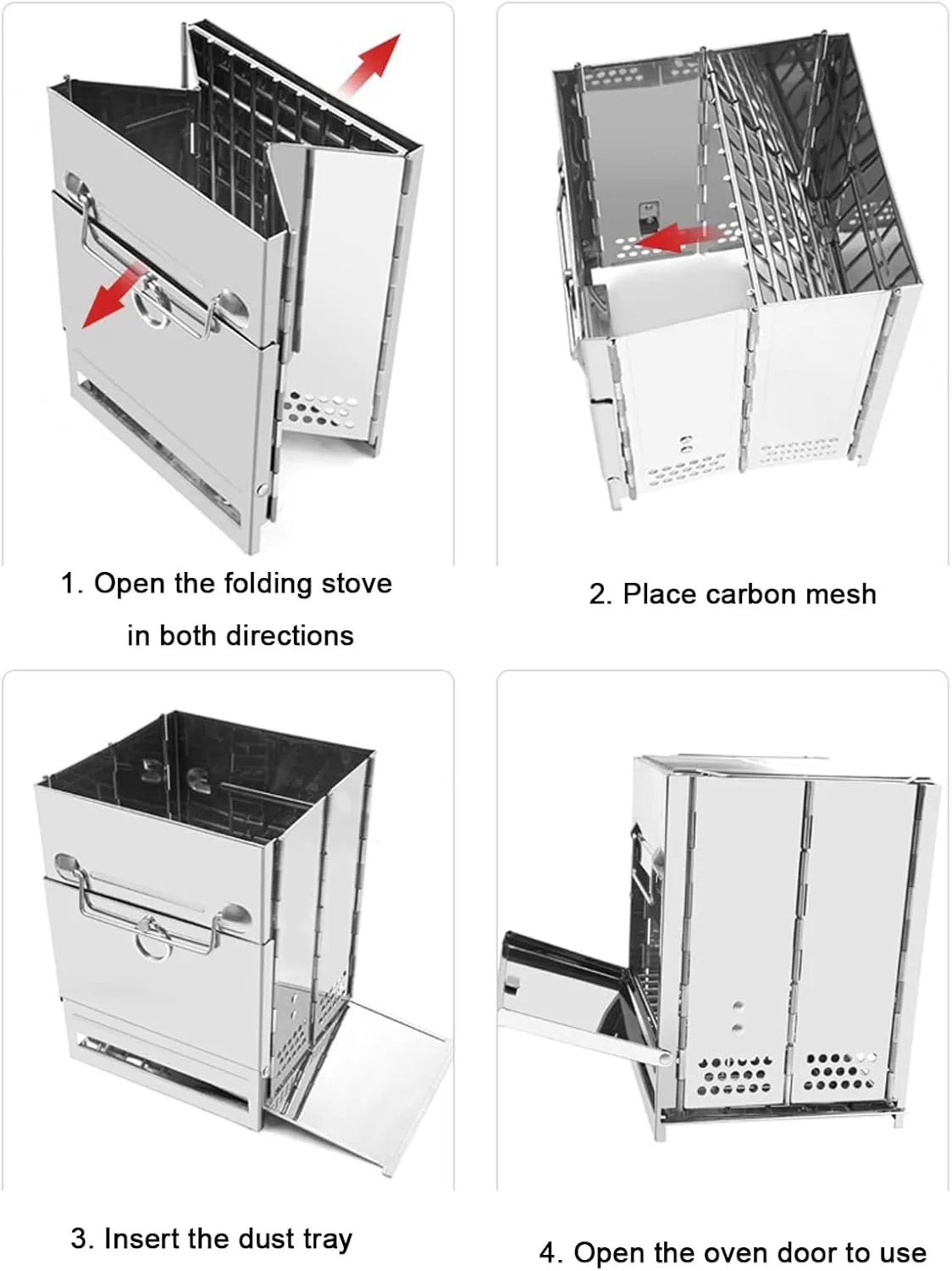 1. Open the folding stove in both directions

2. Place carbon mesh

3. Insert the dust tray

4. Open the oven door to use