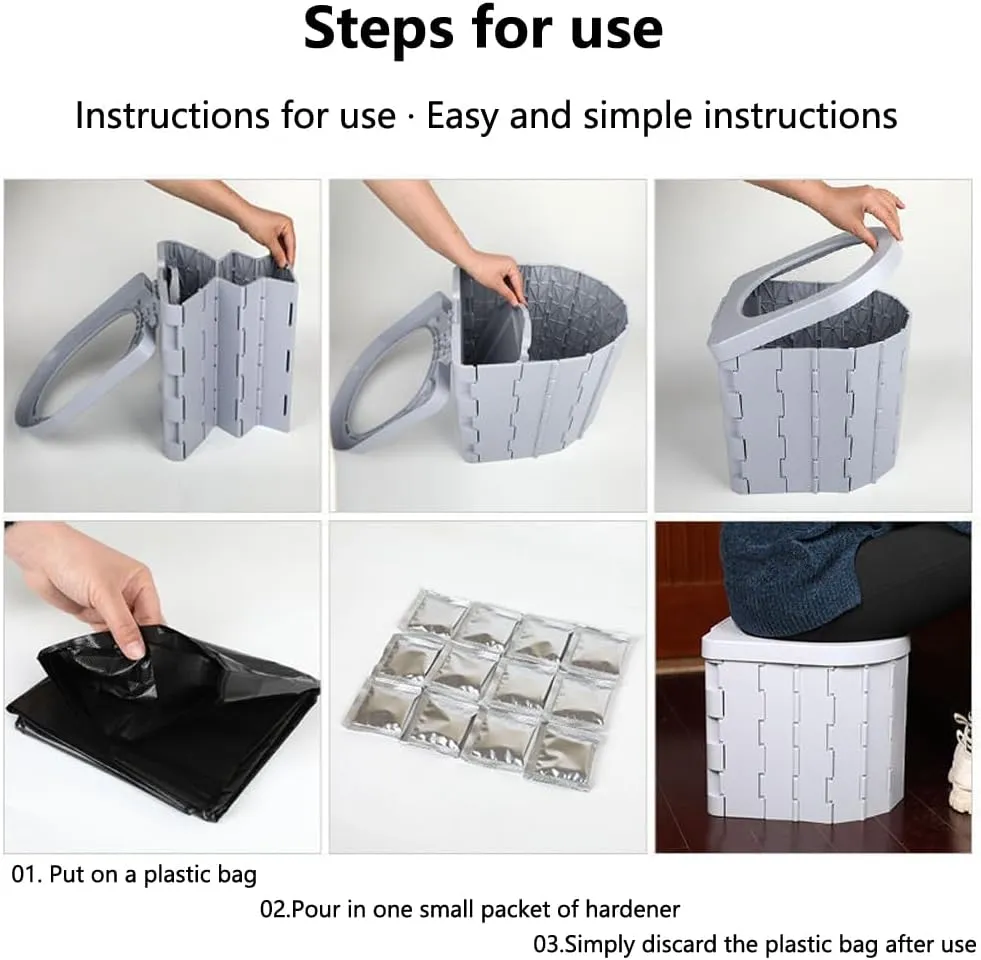 Steps for use

Instructions for use · Easy and simple instructions

01. Put on a plastic bag

02.Pour in one small packet of hardener

03.Simply discard the plastic bag after use